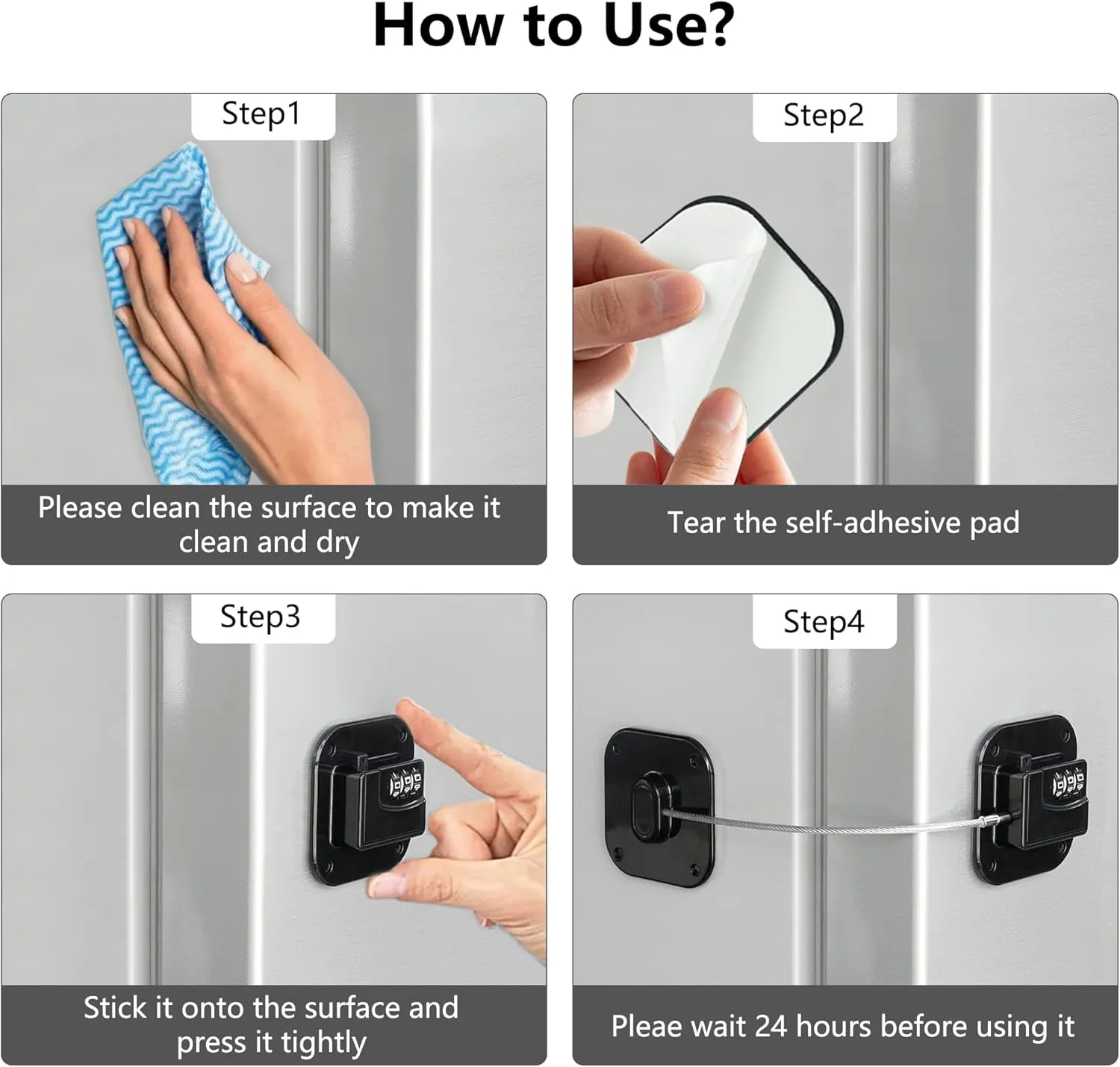 How to Use?

Step1

Please clean the surface to make it clean and dry

Step2

Tear the self-adhesive pad

Step3

Stick it onto the surface and press it tightly

Step4

Pleae wait 24 hours before using it